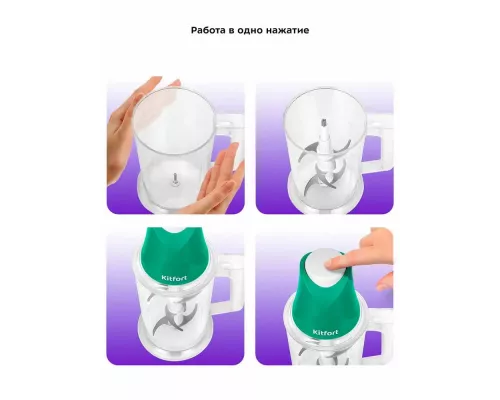 Работа в одно нажатие

Kitfort

Kitfort