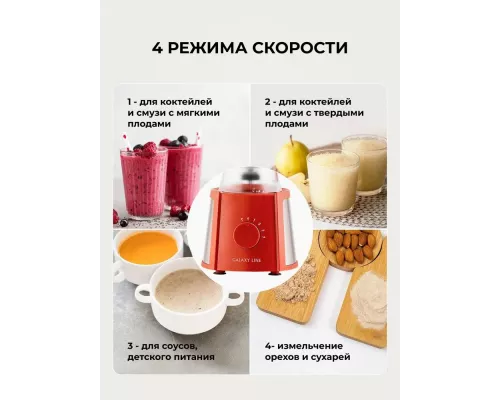 4 РЕЖИМА СКОРОСТИ

1 - для коктейлей и смузи с мягкими плодами

2 - для коктейлей и смузи с твердыми плодами

GALAXY LINE

3 - для соусов, детского питания

4- измельчение орехов и сухарей