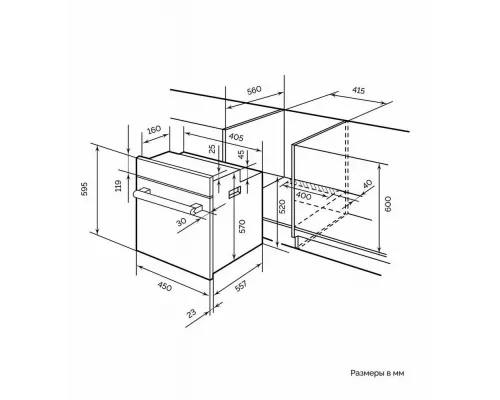 560
415
160
405
25
45
595
119
30
570
520
400
40
600
450
557
23

Размеры в мм