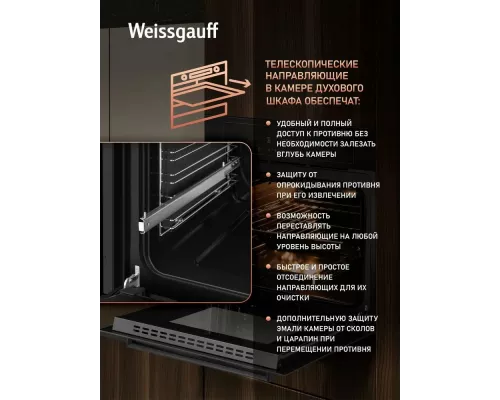 Weissgauff

ТЕЛЕСКОПИЧЕСКИЕ НАПРАВЛЯЮЩИЕ В КАМЕРЕ ДУХОВОГО ШКАФА ОБЕСПЕЧАТ:

УДОБНЫЙ И ПОЛНЫЙ ДОСТУП К ПРОТИВНЮ БЕЗ НЕОБХОДИМОСТИ ЗАЛЕЗАТЬ ВГЛУБЬ КАМЕРЫ

ЗАЩИТУ ОТ ОПРОКИДЫВАНИЯ ПРОТИВНЯ ПРИ ЕГО ИЗВЛЕЧЕНИИ

ВОЗМОЖНОСТЬ ПЕРЕСТАВЛЯТЬ НАПРАВЛЯЮЩИЕ НА ЛЮБОЙ УРОВЕНЬ ВЫСОТЫ

БЫСТРОЕ И ПРОСТОЕ ОТСОЕДИНЕНИЕ НАПРАВЛЯЮЩИХ ДЛЯ ИХ ОЧИСТКИ

ДОПОЛНИТЕЛЬНУЮ ЗАЩИТУ ЭМАЛИ КАМЕРЫ ОТ СКОЛОВ И ЦАРАПИН ПРИ ПЕРЕМЕЩЕНИИ ПРОТИВНЯ