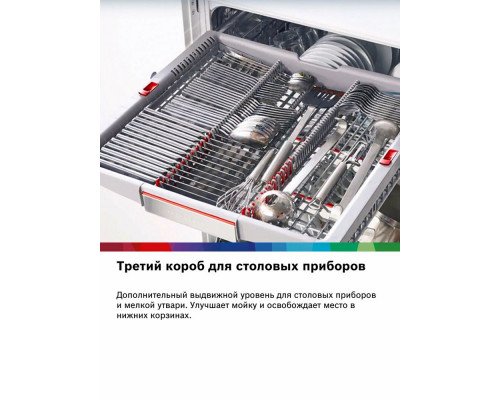 Третий короб для столовых приборов

Дополнительный выдвижной уровень для столовых приборов и мелкой утвари. Улучшает мойку и освобождает место в нижних корзинах.