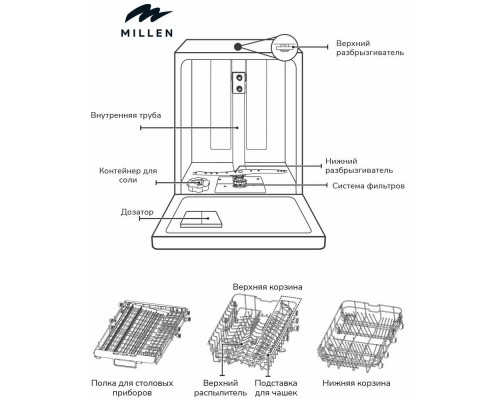 MILLEN

Верхний разбрызгиватель

Внутренняя труба

Нижний разбрызгиватель

Контейнер для соли

Система фильтров

Дозатор

Верхняя корзина

Полка для столовых приборов

Верхний распылитель

Подставка для чашек

Нижняя корзина