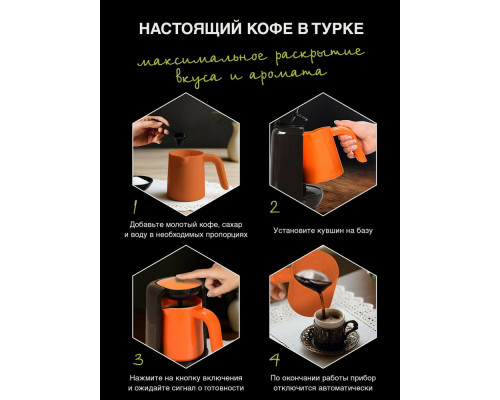 НАСТОЯЩИЙ КОФЕ В ТУРКЕ

максимальное раскрытие вкуса и аромата

1

Добавьте молотый кофе, сахар и воду в необходимых пропорциях

2

Установите кувшин на базу

3

Нажмите на кнопку включения и ожидайте сигнал о готовности

4

По окончании работы прибор отключится автоматически