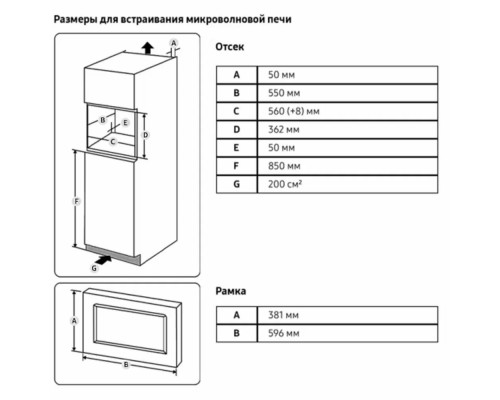 Размеры для встраивания микроволновой печи

A
B
E
D
C
F
G

Отсек

| A | 50 мм |
|---|---|
| B | 550 мм |
| C | 560 (+8) мм |
| D | 362 мм |
| E | 50 мм |
| F | 850 мм |
| G | 200 см² |

A
B

Рамка

| A | 381 мм |
|---|---|
| B | 596 мм |