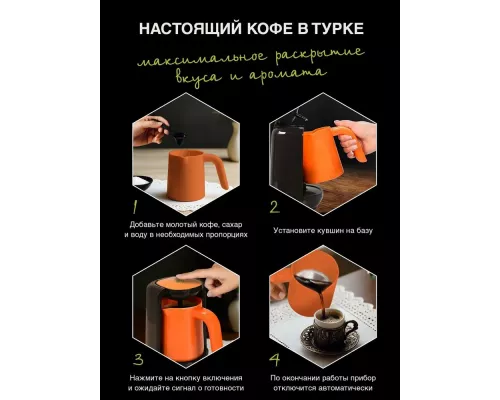 НАСТОЯЩИЙ КОФЕ В ТУРКЕ

максимальное раскрытие вкуса и аромата

1

Добавьте молотый кофе, сахар и воду в необходимых пропорциях

2

Установите кувшин на базу

3

Нажмите на кнопку включения и ожидайте сигнал о готовности

4

По окончании работы прибор отключится автоматически