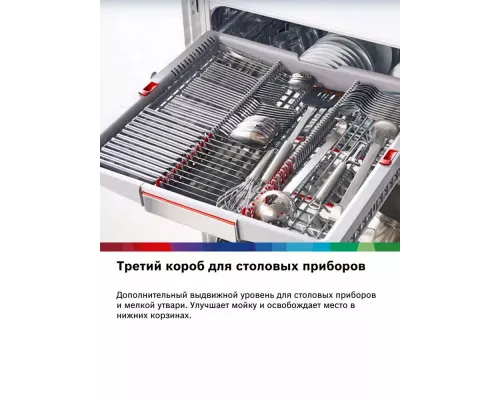 Третий короб для столовых приборов

Дополнительный выдвижной уровень для столовых приборов и мелкой утвари. Улучшает мойку и освобождает место в нижних корзинах.