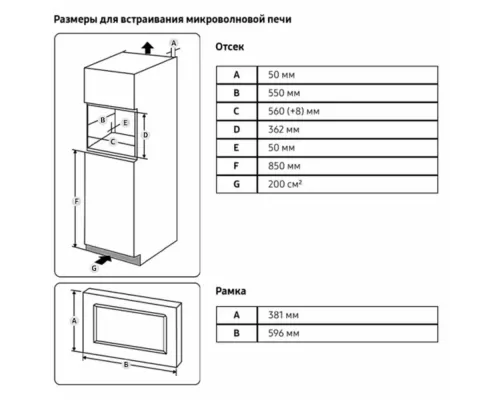 Размеры для встраивания микроволновой печи

A

B
E
D
C

F

G

Отсек

| A | 50 мм |
|---|---|
| B | 550 мм |
| C | 560 (+8) мм |
| D | 362 мм |
| E | 50 мм |
| F | 850 мм |
| G | 200 см² |

A

B

Рамка

| A | 381 мм |
|---|---|
| B | 596 мм |