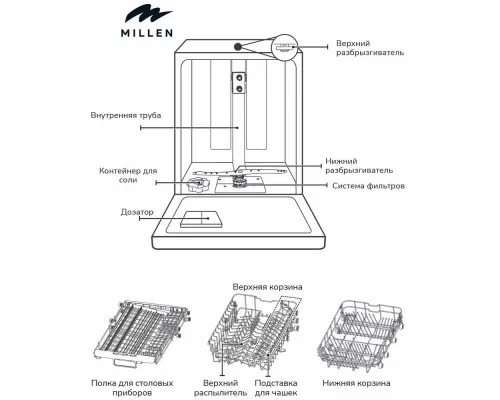 MILLEN

Верхний разбрызгиватель

Внутренняя труба

Нижний разбрызгиватель

Контейнер для соли

Система фильтров

Дозатор

Верхняя корзина

Полка для столовых приборов

Верхний распылитель

Подставка для чашек

Нижняя корзина