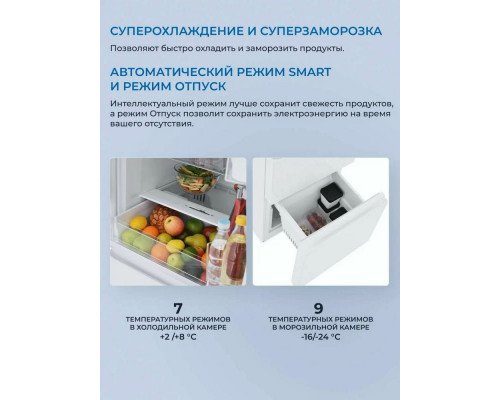 СУПЕРОХЛАЖДЕНИЕ И СУПЕРЗАМОРОЗКА

Позволяют быстро охладить и заморозить продукты.

АВТОМАТИЧЕСКИЙ РЕЖИМ SMART И РЕЖИМ ОТПУСК

Интеллектуальный режим лучше сохранит свежесть продуктов, а режим Отпуск позволит сохранить электроэнергию на время вашего отсутствия.

7
ТЕМПЕРАТУРНЫХ РЕЖИМОВ
В ХОЛОДИЛЬНОЙ КАМЕРЕ
+2 /+8 °C

9
ТЕМПЕРАТУРНЫХ РЕЖИМОВ
В МОРОЗИЛЬНОЙ КАМЕРЕ
-16/-24 °C