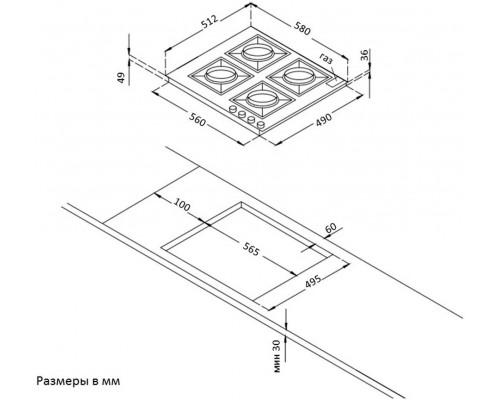 512
580
газ
36
49
560
490
100
60
565
495
мин 30
Размеры в мм