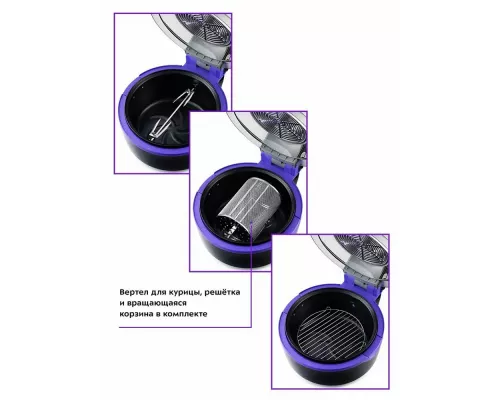 Вертел для курицы, решётка и вращающаяся корзина в комплекте