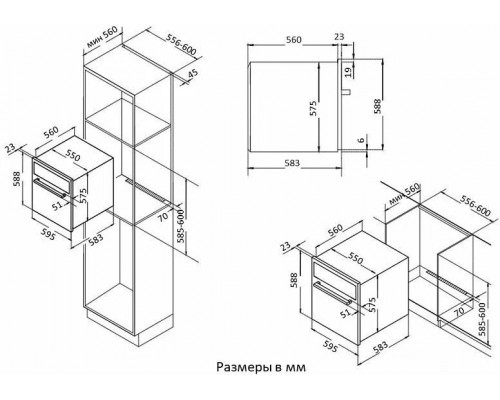 мин 560
556-600
45
560
23
550
588
575
51
70
585-600
595
583

560
23
19
575
588
6
583

мин 560
556-600
560
23
550
588
575
51
70
585-600
595
583

Размеры в мм