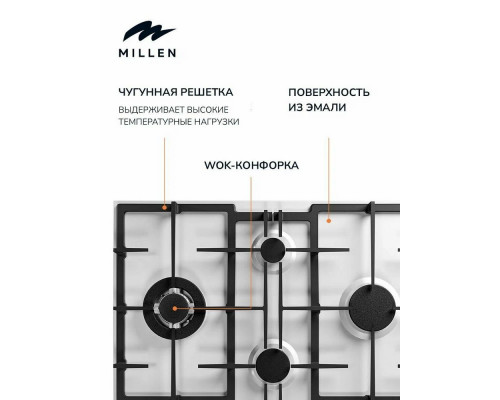 MILLEN

ЧУГУННАЯ РЕШЕТКА

ВЫДЕРЖИВАЕТ ВЫСОКИЕ ТЕМПЕРАТУРНЫЕ НАГРУЗКИ

ПОВЕРХНОСТЬ ИЗ ЭМАЛИ

WOK-КОНФОРКА