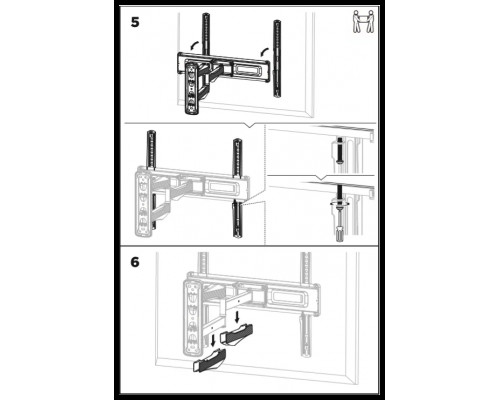 5

6