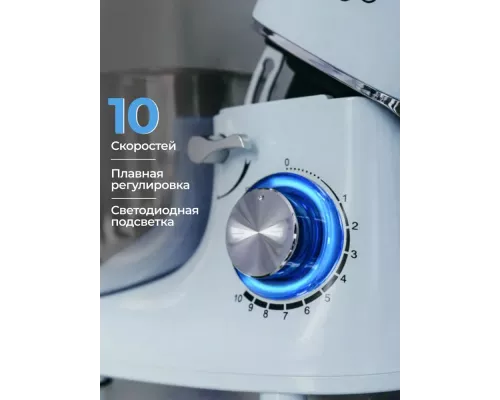 10
Скоростей

Плавная регулировка

Светодиодная подсветка

0
1
2
3
4
5
6
7
8
9
10