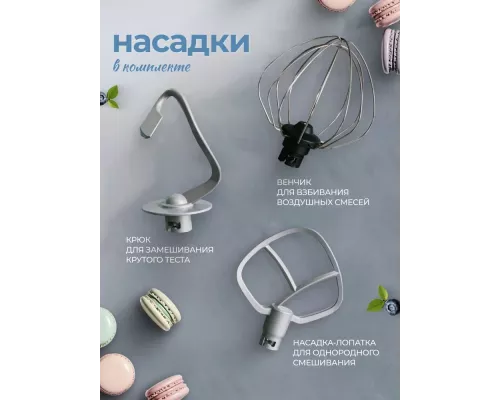 насадки
в комплекте

ВЕНЧИК
ДЛЯ ВЗБИВАНИЯ
ВОЗДУШНЫХ СМЕСЕЙ

КРЮК
ДЛЯ ЗАМЕШИВАНИЯ
КРУТОГО ТЕСТА

НАСАДКА-ЛОПАТКА
ДЛЯ ОДНОРОДНОГО
СМЕШИВАНИЯ