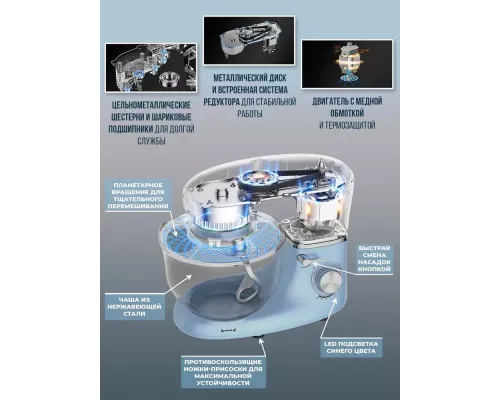 ЦЕЛЬНОМЕТАЛЛИЧЕСКИЕ ШЕСТЕРНИ И ШАРИКОВЫЕ ПОДШИПНИКИ ДЛЯ ДОЛГОЙ СЛУЖБЫ

МЕТАЛЛИЧЕСКИЙ ДИСК И ВСТРОЕННАЯ СИСТЕМА РЕДУКТОРА ДЛЯ СТАБИЛЬНОЙ РАБОТЫ

ДВИГАТЕЛЬ С МЕДНОЙ ОБМОТКОЙ И ТЕРМОЗАЩИТОЙ

ПЛАНЕТАРНОЕ ВРАЩЕНИЕ ДЛЯ ТЩАТЕЛЬНОГО ПЕРЕМЕШИВАНИЯ

БЫСТРАЯ СМЕНА НАСАДОК КНОПКОЙ

ЧАША ИЗ НЕРЖАВЕЮЩЕЙ СТАЛИ

LED ПОДСВЕТКА СИНЕГО ЦВЕТА

ПРОТИВОСКОЛЬЗЯЩИЕ НОЖКИ-ПРИСОСКИ ДЛЯ МАКСИМАЛЬНОЙ УСТОЙЧИВОСТИ