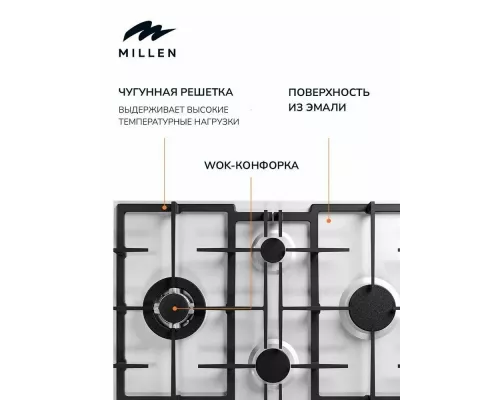 MILLEN

ЧУГУННАЯ РЕШЕТКА
ВЫДЕРЖИВАЕТ ВЫСОКИЕ ТЕМПЕРАТУРНЫЕ НАГРУЗКИ

ПОВЕРХНОСТЬ ИЗ ЭМАЛИ

WOK-КОНФОРКА