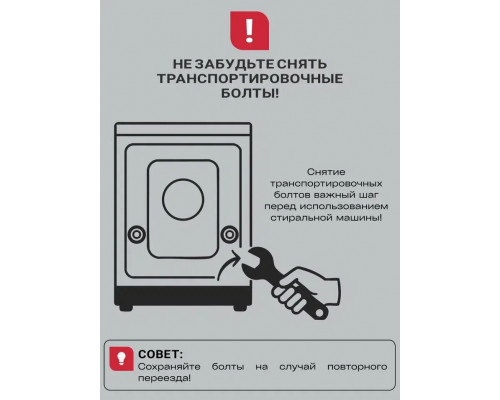 !

НЕ ЗАБУДЬТЕ СНЯТЬ ТРАНСПОРТИРОВОЧНЫЕ БОЛТЫ!

Снятие транспортировочных болтов важный шаг перед использованием стиральной машины!

СОВЕТ:
Сохраняйте болты на случай повторного переезда!