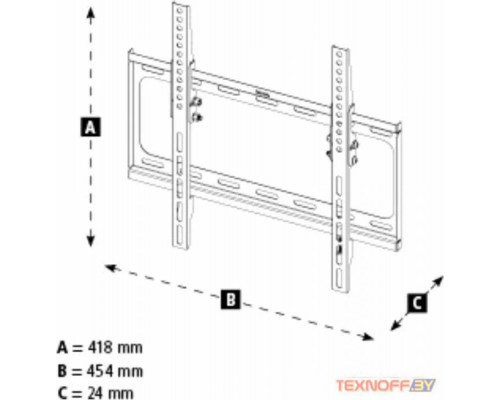 A

B

C

A = 418 mm
B = 454 mm
C = 24 mm

TEXNOFF.BY