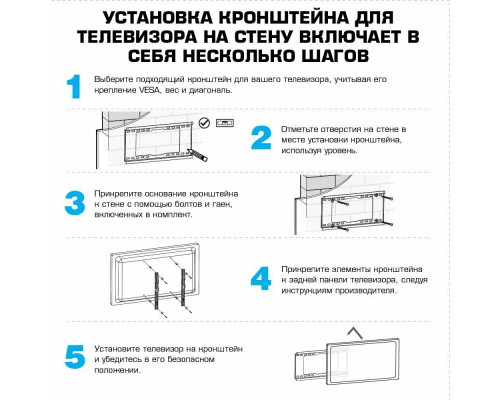 УСТАНОВКА КРОНШТЕЙНА ДЛЯ ТЕЛЕВИЗОРА НА СТЕНУ ВКЛЮЧАЕТ В СЕБЯ НЕСКОЛЬКО ШАГОВ

1 Выберите подходящий кронштейн для вашего телевизора, учитывая его крепление VESA, вес и диагональ.

2 Отметьте отверстия на стене в месте установки кронштейна, используя уровень.

3 Прикрепите основание кронштейна к стене с помощью болтов и гаек, включенных в комплект.

4 Прикрепите элементы кронштейна к задней панели телевизора, следуя инструкциям производителя.

5 Установите телевизор на кронштейн и убедитесь в его безопасном положении.