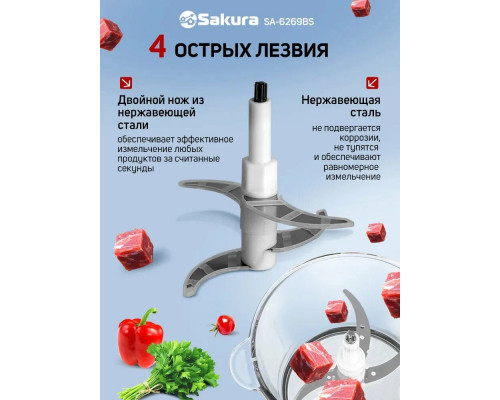 Sakura SA-6269BS

4 ОСТРЫХ ЛЕЗВИЯ

Двойной нож из нержавеющей стали

обеспечивает эффективное измельчение любых продуктов за считанные секунды

Нержавеющая сталь

не подвергается коррозии, не тупятся и обеспечивают равномерное измельчение