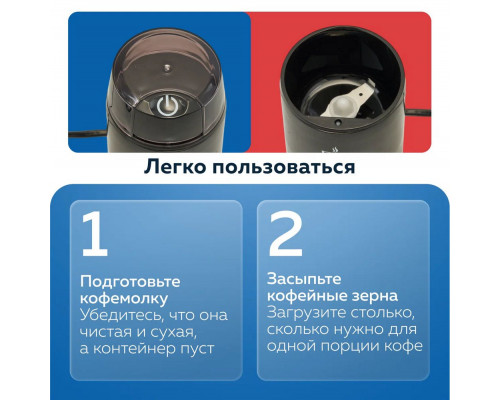 Легко пользоваться

1

Подготовьте кофемолку
Убедитесь, что она чистая и сухая, а контейнер пуст

2

Засыпьте кофейные зерна
Загрузите столько, сколько нужно для одной порции кофе