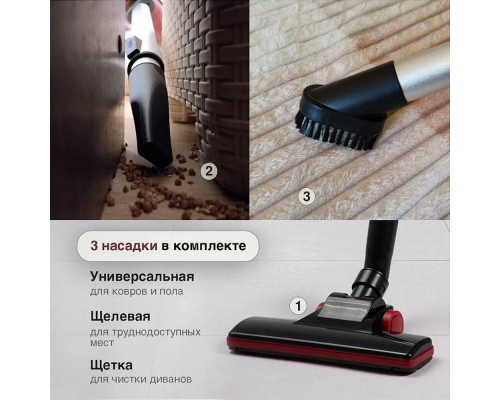 2

3

3 насадки в комплекте

Универсальная
для ковров и пола

Щелевая
для труднодоступных мест

Щетка
для чистки диванов

1