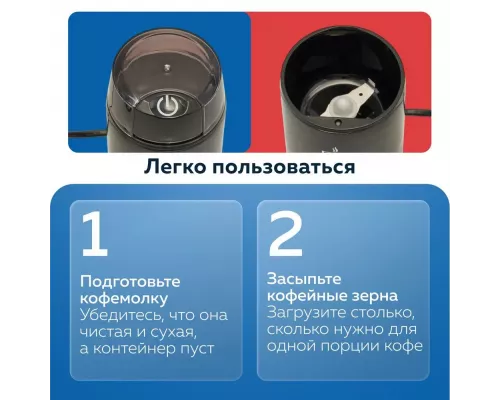 Легко пользоваться

1

Подготовьте кофемолку
Убедитесь, что она чистая и сухая, а контейнер пуст

2

Засыпьте кофейные зерна
Загрузите столько, сколько нужно для одной порции кофе