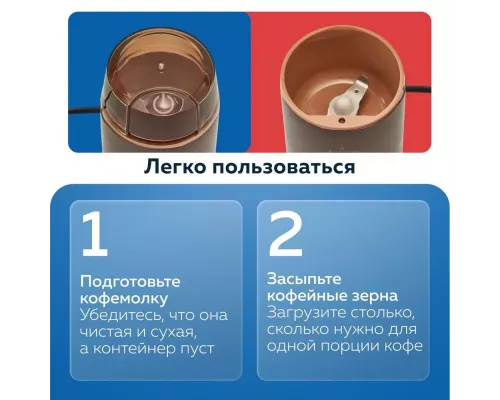 Легко пользоваться

1

Подготовьте кофемолку
Убедитесь, что она чистая и сухая, а контейнер пуст

2

Засыпьте кофейные зерна
Загрузите столько, сколько нужно для одной порции кофе