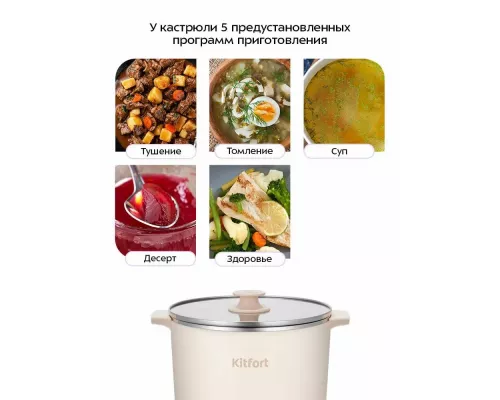 У кастрюли 5 предустановленных программ приготовления

Тушение

Томление

Суп

Десерт

Здоровье

Kitfort