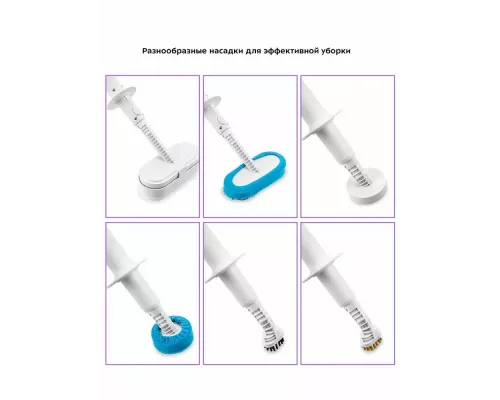 Разнообразные насадки для эффективной уборки