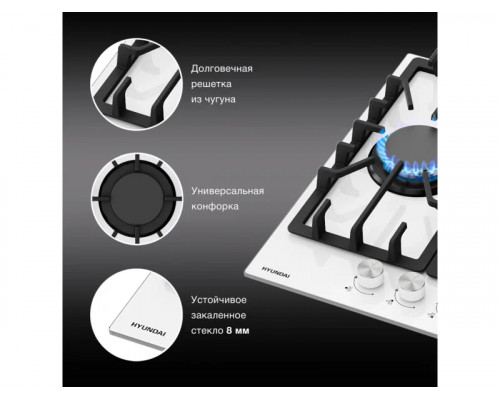 Долговечная решетка из чугуна

Универсальная конфорка

HYUNDAI

Устойчивое закаленное стекло 8 мм

HYUNDAI