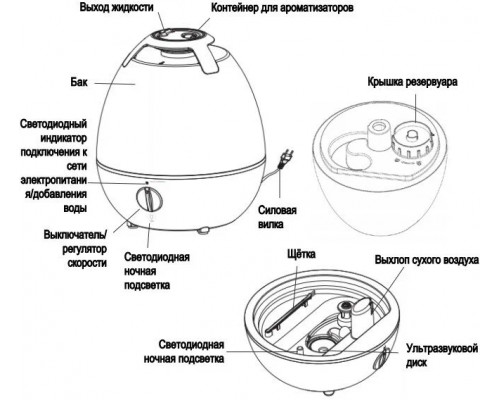 Выход жидкости

Контейнер для ароматизаторов

Бак

Светодиодный индикатор подключения к сети электропитани я/добавления воды

Выключатель/ регулятор скорости

Светодиодная ночная подсветка

Силовая вилка

Крышка резервуара

Щётка

Выхлоп сухого воздуха

Светодиодная ночная подсветка

Ультразвуковой диск