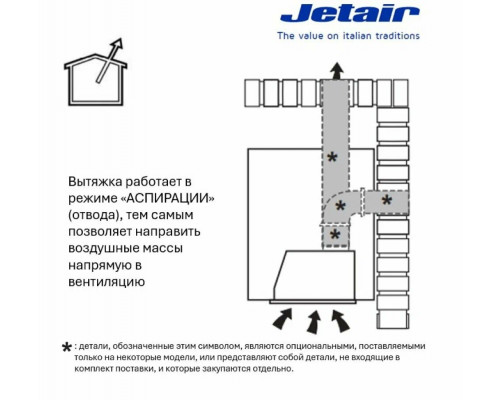 Jetair
The value on italian traditions

Вытяжка работает в режиме «АСПИРАЦИИ» (отвода), тем самым позволяет направить воздушные массы напрямую в вентиляцию

*
*
*
*

* : детали, обозначенные этим символом, являются опциональными, поставляемыми только на некоторые модели, или представляют собой детали, не входящие в комплект поставки, и которые закупаются отдельно.