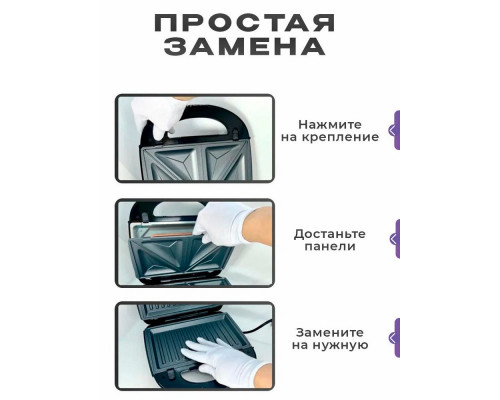 ПРОСТАЯ ЗАМЕНА

Нажмите на крепление

Достаньте панели

Замените на нужную