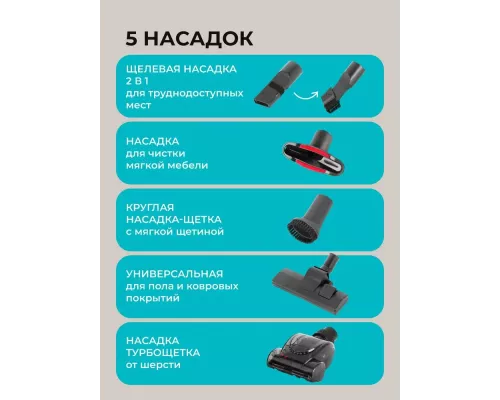 5 НАСАДОК

ЩЕЛЕВАЯ НАСАДКА 2 В 1
для труднодоступных мест

НАСАДКА
для чистки мягкой мебели

КРУГЛАЯ НАСАДКА-ЩЕТКА
с мягкой щетиной

УНИВЕРСАЛЬНАЯ
для пола и ковровых покрытий

НАСАДКА ТУРБОЩЕТКА
от шерсти