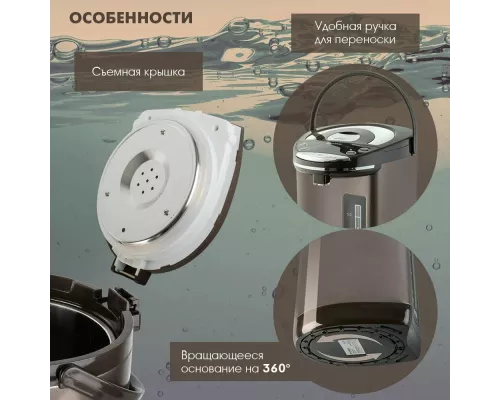 ОСОБЕННОСТИ

Удобная ручка для переноски

Съемная крышка

Вращающееся основание на 360°