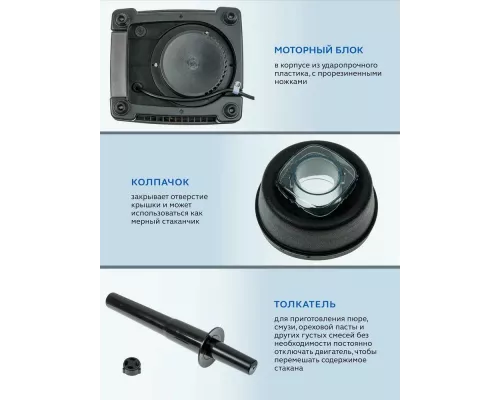 МОТОРНЫЙ БЛОК

в корпусе из ударопрочного пластика, с прорезиненными ножками

КОЛПАЧОК

закрывает отверстие крышки и может использоваться как мерный стаканчик

ТОЛКАТЕЛЬ

для приготовления пюре, смузи, ореховой пасты и других густых смесей без необходимости постоянно отключать двигатель, чтобы перемешать содержимое стакана