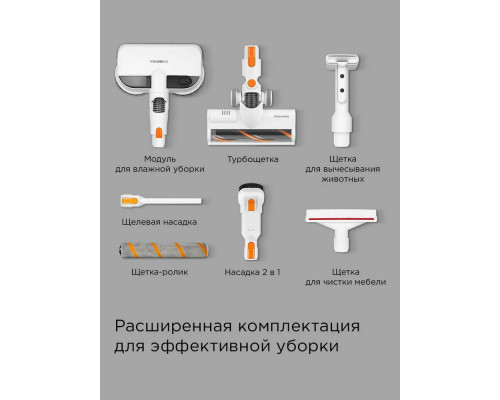 Модуль для влажной уборки

Турбощетка

Щетка для вычесывания животных

Щелевая насадка

Щетка-ролик

Насадка 2 в 1

Щетка для чистки мебели

Расширенная комплектация для эффективной уборки