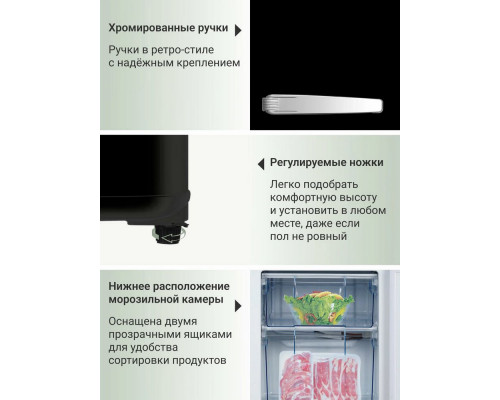 Хромированные ручки

Ручки в ретро-стиле с надёжным креплением

Регулируемые ножки

Легко подобрать комфортную высоту и установить в любом месте, даже если пол не ровный

Нижнее расположение морозильной камеры

Оснащена двумя прозрачными ящиками для удобства сортировки продуктов