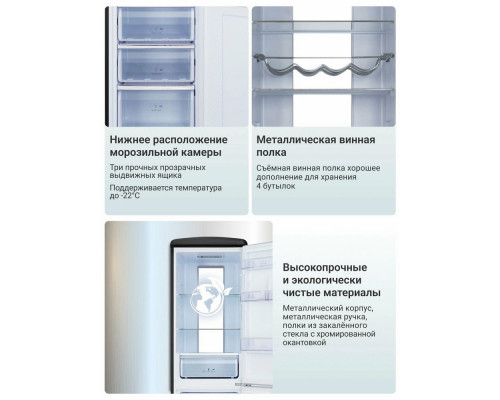 Нижнее расположение морозильной камеры

Три прочных прозрачных выдвижных ящика

Поддерживается температура до -22°C

Металлическая винная полка

Съёмная винная полка хорошее дополнение для хранения 4 бутылок

Высокопрочные и экологически чистые материалы

Металлический корпус, металлическая ручка, полки из закалённого стекла с хромированной окантовкой