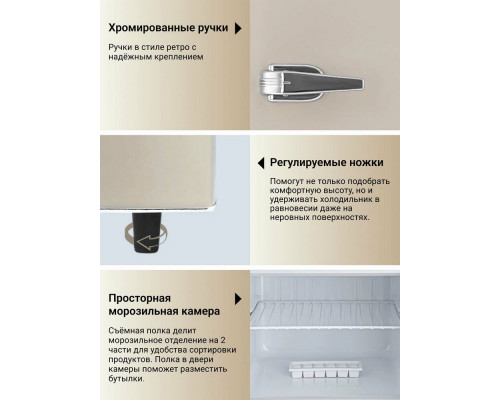 Хромированные ручки

Ручки в стиле ретро с надёжным креплением

Регулируемые ножки

Помогут не только подобрать комфортную высоту, но и удерживать холодильник в равновесии даже на неровных поверхностях.

Просторная морозильная камера

Съёмная полка делит морозильное отделение на 2 части для удобства сортировки продуктов. Полка в двери камеры поможет разместить бутылки.