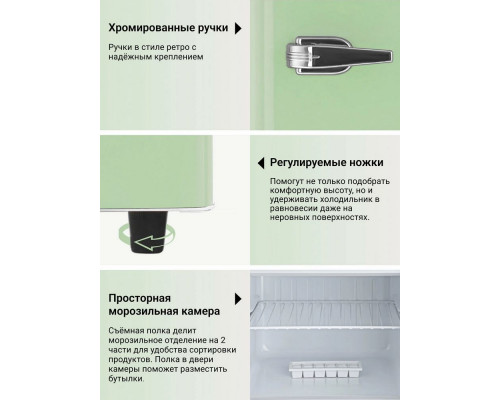 Хромированные ручки

Ручки в стиле ретро с надёжным креплением

Регулируемые ножки

Помогут не только подобрать комфортную высоту, но и удерживать холодильник в равновесии даже на неровных поверхностях.

Просторная морозильная камера

Съёмная полка делит морозильное отделение на 2 части для удобства сортировки продуктов. Полка в двери камеры поможет разместить бутылки.