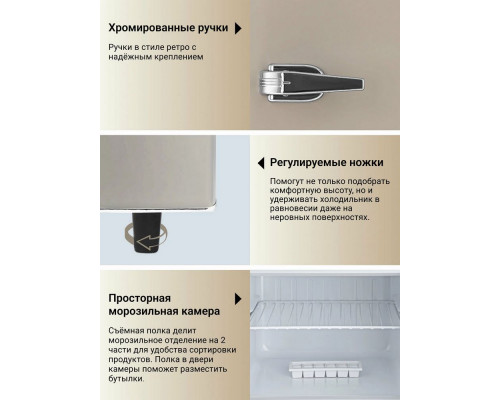 Хромированные ручки

Ручки в стиле ретро с надёжным креплением

Регулируемые ножки

Помогут не только подобрать комфортную высоту, но и удерживать холодильник в равновесии даже на неровных поверхностях.

Просторная морозильная камера

Съёмная полка делит морозильное отделение на 2 части для удобства сортировки продуктов. Полка в двери камеры поможет разместить бутылки.