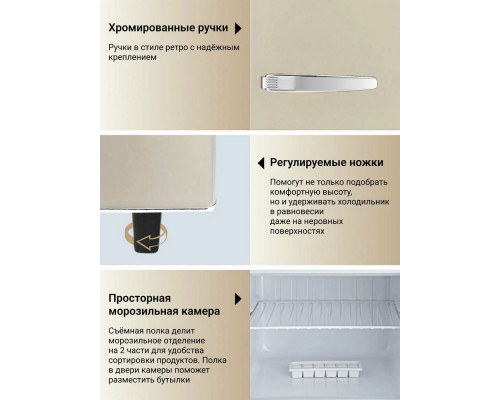 Хромированные ручки

Ручки в стиле ретро с надёжным креплением

Регулируемые ножки

Помогут не только подобрать комфортную высоту, но и удерживать холодильник в равновесии даже на неровных поверхностях

Просторная морозильная камера

Съёмная полка делит морозильное отделение на 2 части для удобства сортировки продуктов. Полка в двери камеры поможет разместить бутылки