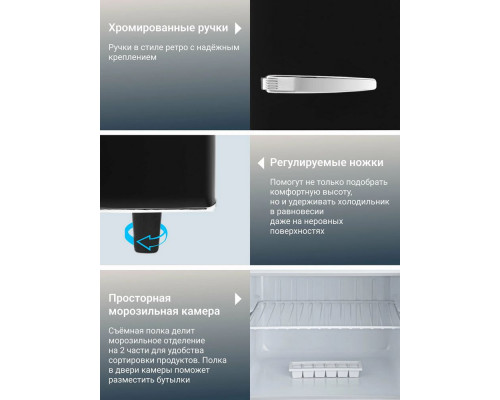 Хромированные ручки

Ручки в стиле ретро с надёжным креплением

Регулируемые ножки

Помогут не только подобрать комфортную высоту, но и удерживать холодильник в равновесии даже на неровных поверхностях

Просторная морозильная камера

Съёмная полка делит морозильное отделение на 2 части для удобства сортировки продуктов. Полка в двери камеры поможет разместить бутылки