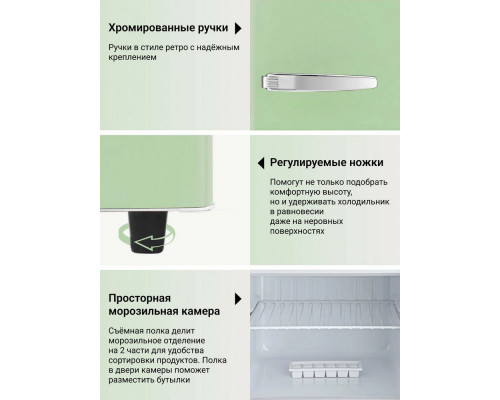 Хромированные ручки

Ручки в стиле ретро с надёжным креплением

Регулируемые ножки

Помогут не только подобрать комфортную высоту, но и удерживать холодильник в равновесии даже на неровных поверхностях

Просторная морозильная камера

Съёмная полка делит морозильное отделение на 2 части для удобства сортировки продуктов. Полка в двери камеры поможет разместить бутылки