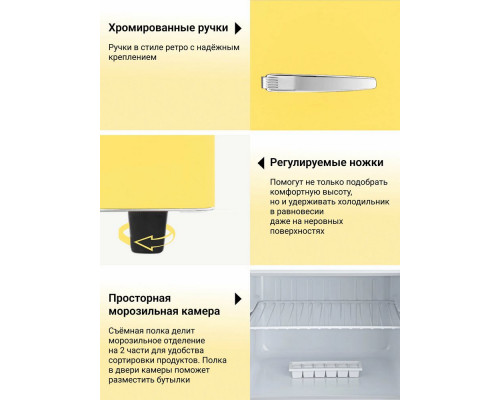 Хромированные ручки

Ручки в стиле ретро с надёжным креплением

Регулируемые ножки

Помогут не только подобрать комфортную высоту, но и удерживать холодильник в равновесии даже на неровных поверхностях

Просторная морозильная камера

Съёмная полка делит морозильное отделение на 2 части для удобства сортировки продуктов. Полка в двери камеры поможет разместить бутылки