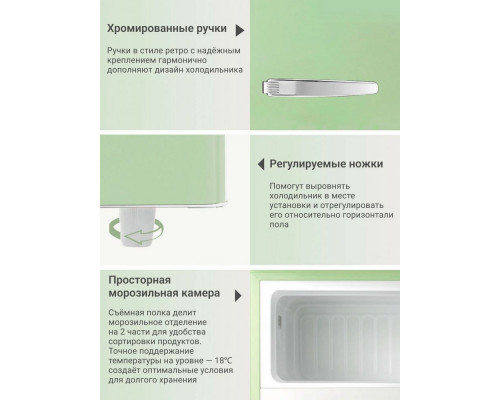 Хромированные ручки

Ручки в стиле ретро с надёжным креплением гармонично дополняют дизайн холодильника

Регулируемые ножки

Помогут выровнять холодильник в месте установки и отрегулировать его относительно горизонтали пола

Просторная морозильная камера

Съёмная полка делит морозильное отделение на 2 части для удобства сортировки продуктов. Точное поддержание температуры на уровне — 18°C создаёт оптимальные условия для долгого хранения